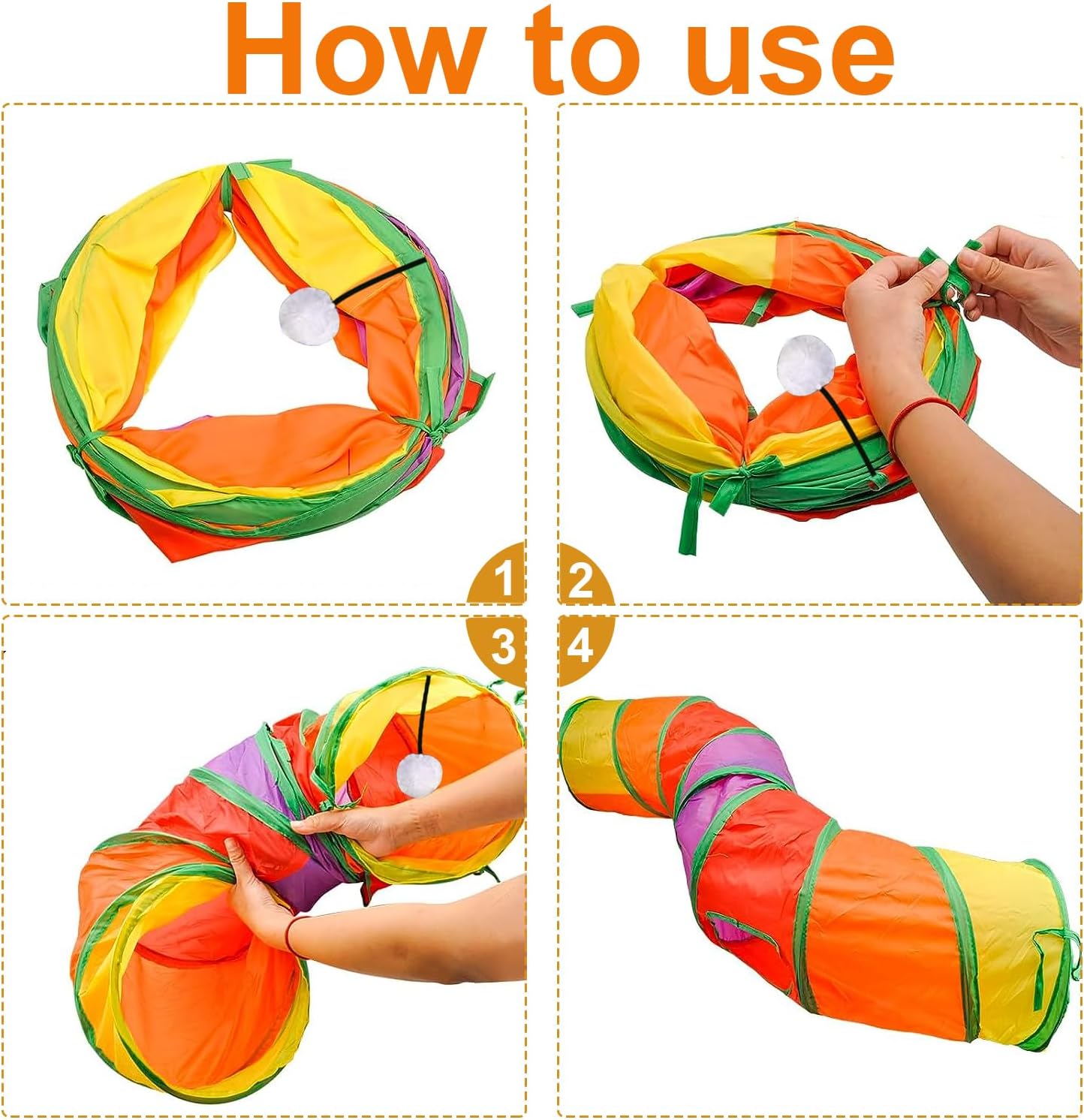 How to use

1

2

3

4